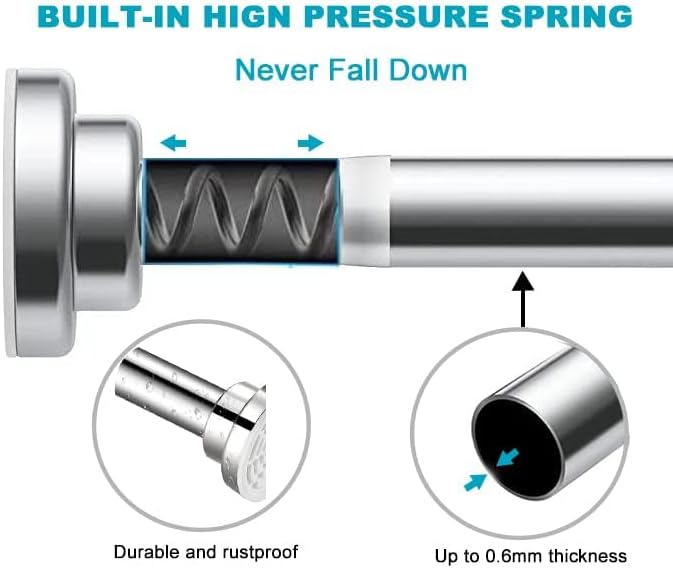 BUILT-IN HIGN PRESSURE SPRING

Never Fall Down

Durable and rustproof

Up to 0.6mm thickness