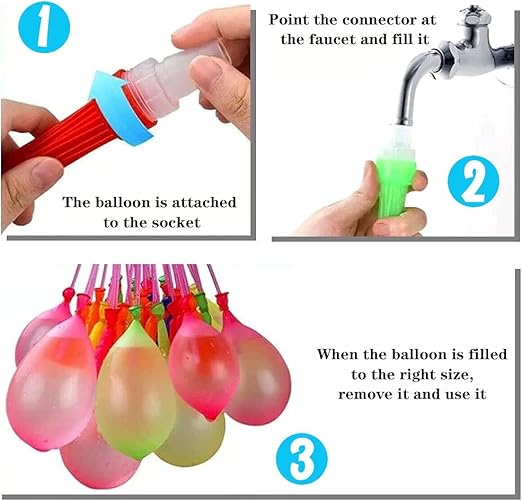 1

The balloon is attached to the socket

Point the connector at the faucet and fill it

2

When the balloon is filled to the right size, remove it and use it

3