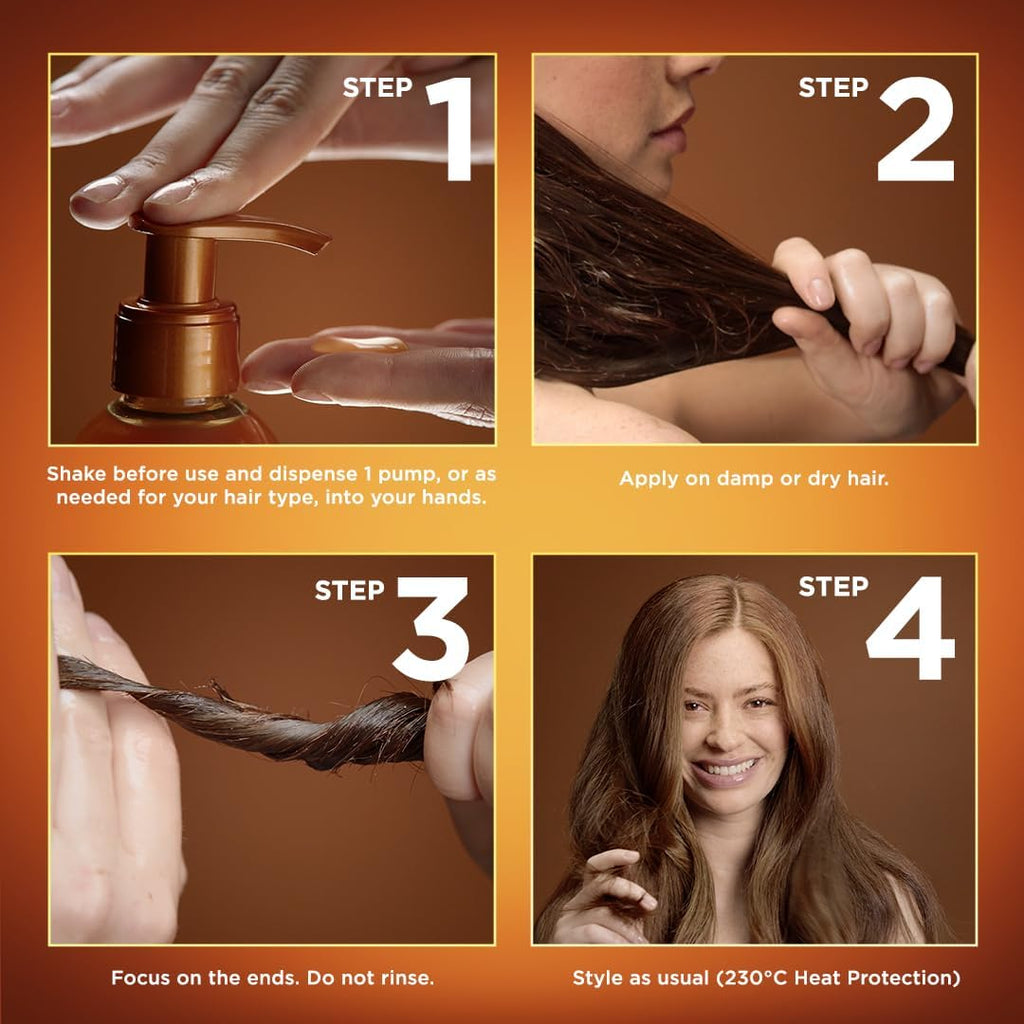 STEP 1

Shake before use and dispense 1 pump, or as needed for your hair type, into your hands.

STEP 2

Apply on damp or dry hair.

STEP 3

Focus on the ends. Do not rinse.

STEP 4

Style as usual (230°C Heat Protection)