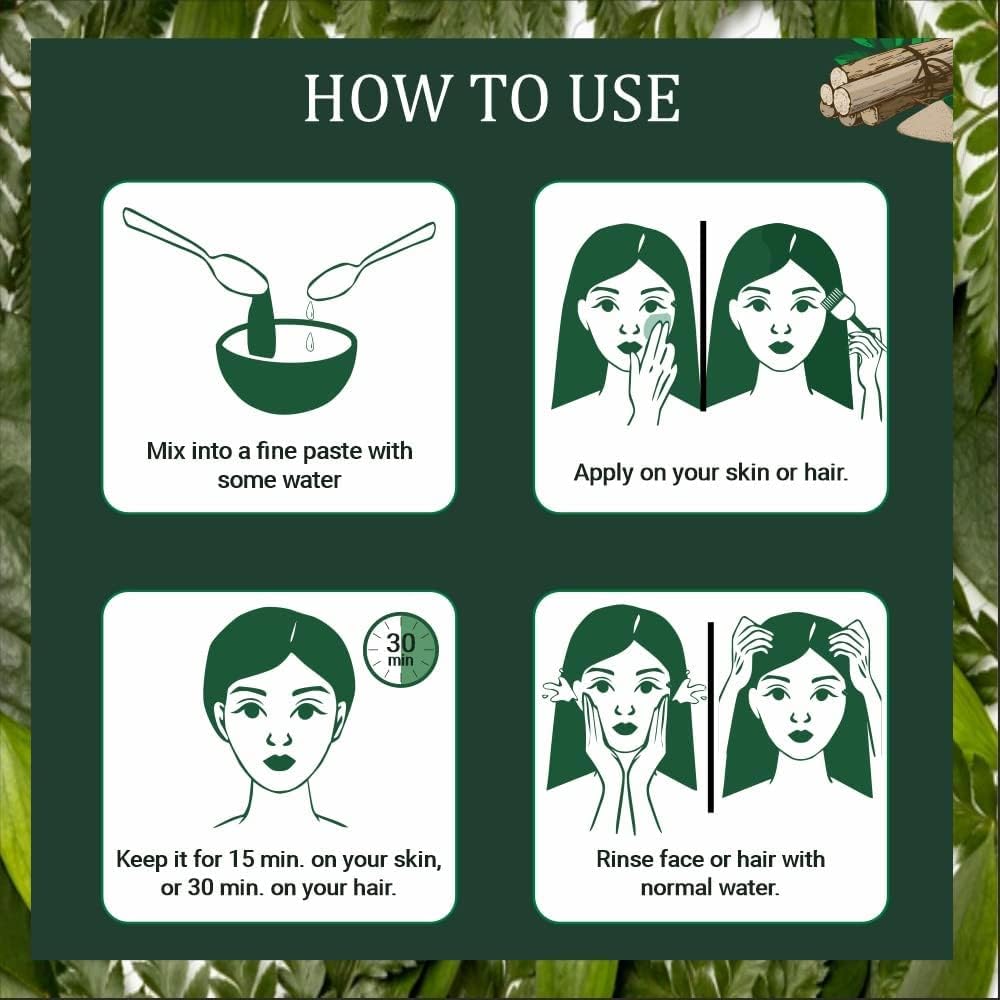 HOW TO USE

Mix into a fine paste with some water

Apply on your skin or hair.

30 min

Keep it for 15 min. on your skin, or 30 min. on your hair.

Rinse face or hair with normal water.