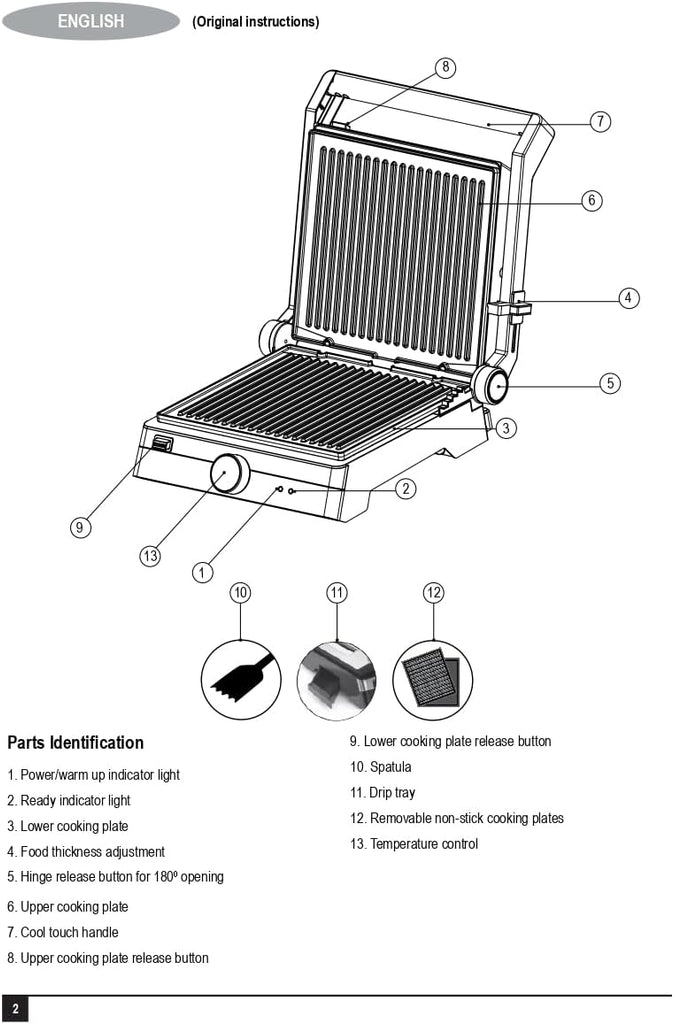 ENGLISH (Original instructions)

8
7
6
4
5
3
2
9
13
1
10
11
12

Parts Identification

1. Power/warm up indicator light
2. Ready indicator light
3. Lower cooking plate
4. Food thickness adjustment
5. Hinge release button for 180º opening
6. Upper cooking plate
7. Cool touch handle
8. Upper cooking plate release button

9. Lower cooking plate release button
10. Spatula
11. Drip tray
12. Removable non-stick cooking plates
13. Temperature control

2