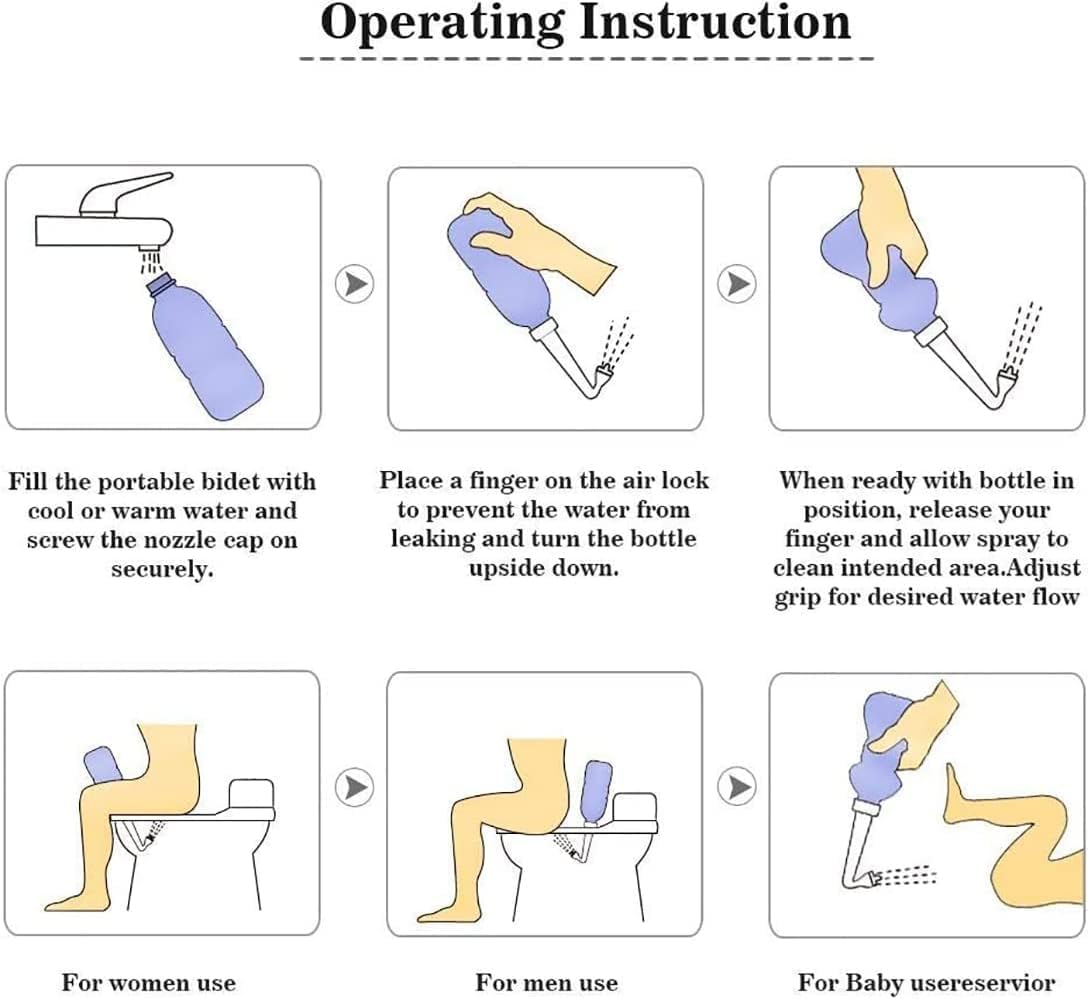 Operating Instruction

Fill the portable bidet with cool or warm water and screw the nozzle cap on securely.

Place a finger on the air lock to prevent the water from leaking and turn the bottle upside down.

When ready with bottle in position, release your finger and allow spray to clean intended area.Adjust grip for desired water flow

For women use

For men use

For Baby usereservior