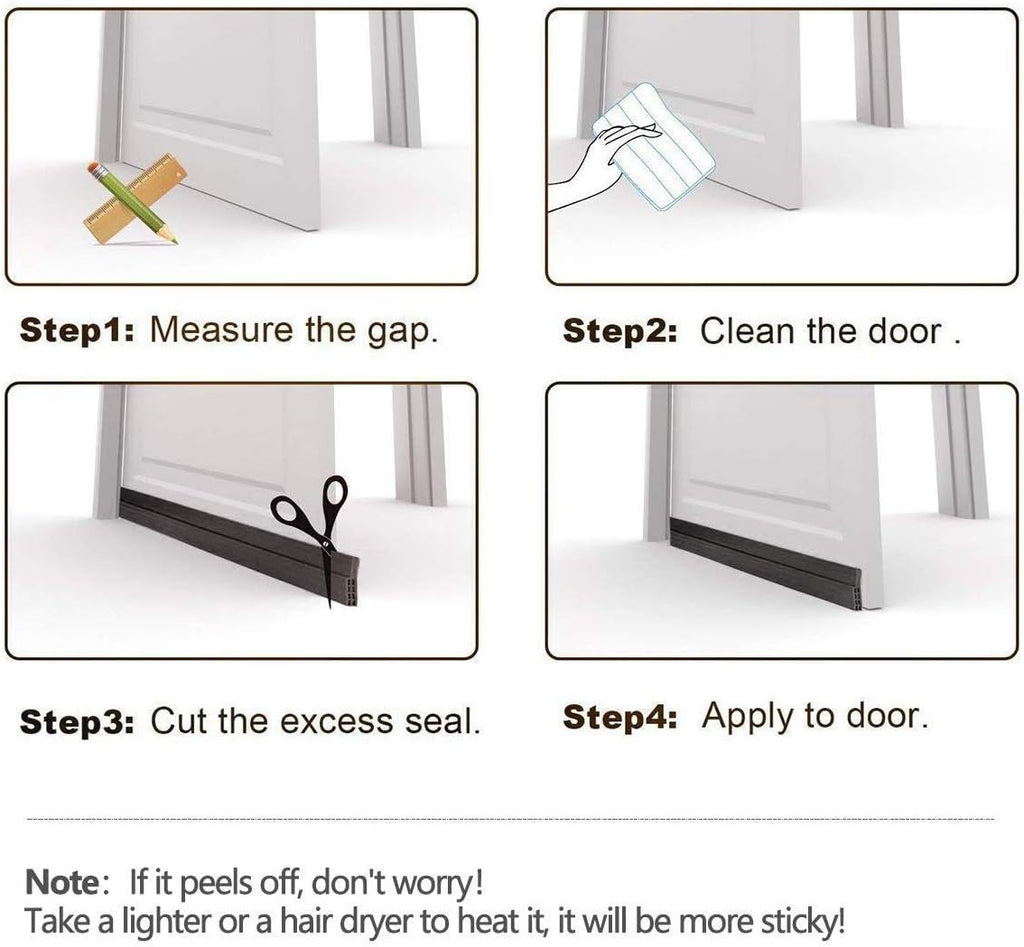 Step1: Measure the gap.

Step2: Clean the door .

Step3: Cut the excess seal.

Step4: Apply to door.

Note: If it peels off, don't worry!
Take a lighter or a hair dryer to heat it, it will be more sticky!