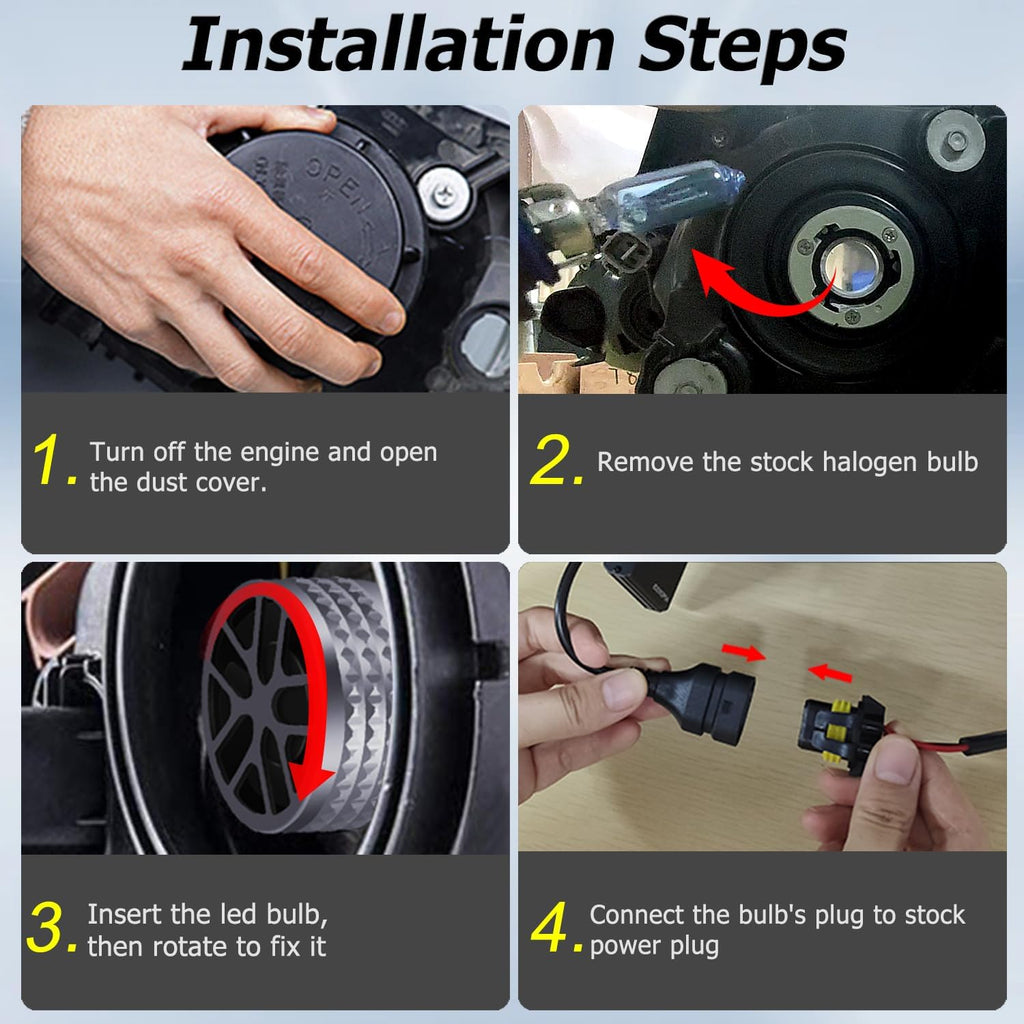 Installation Steps

OPEN

1. Turn off the engine and open the dust cover.

2. Remove the stock halogen bulb

3. Insert the led bulb, then rotate to fix it

4. Connect the bulb's plug to stock power plug