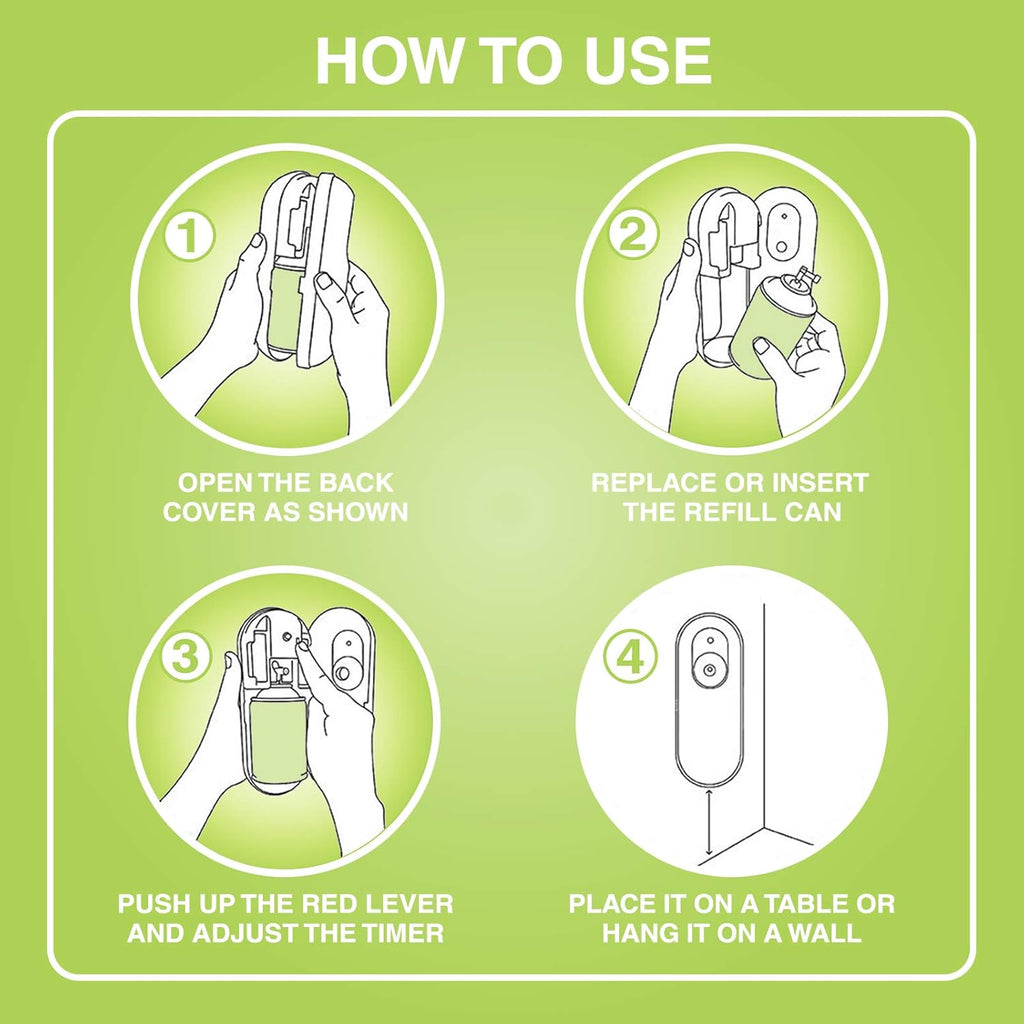 HOW TO USE

1

OPEN THE BACK COVER AS SHOWN

2

REPLACE OR INSERT THE REFILL CAN

3

PUSH UP THE RED LEVER AND ADJUST THE TIMER

4

PLACE IT ON A TABLE OR HANG IT ON A WALL