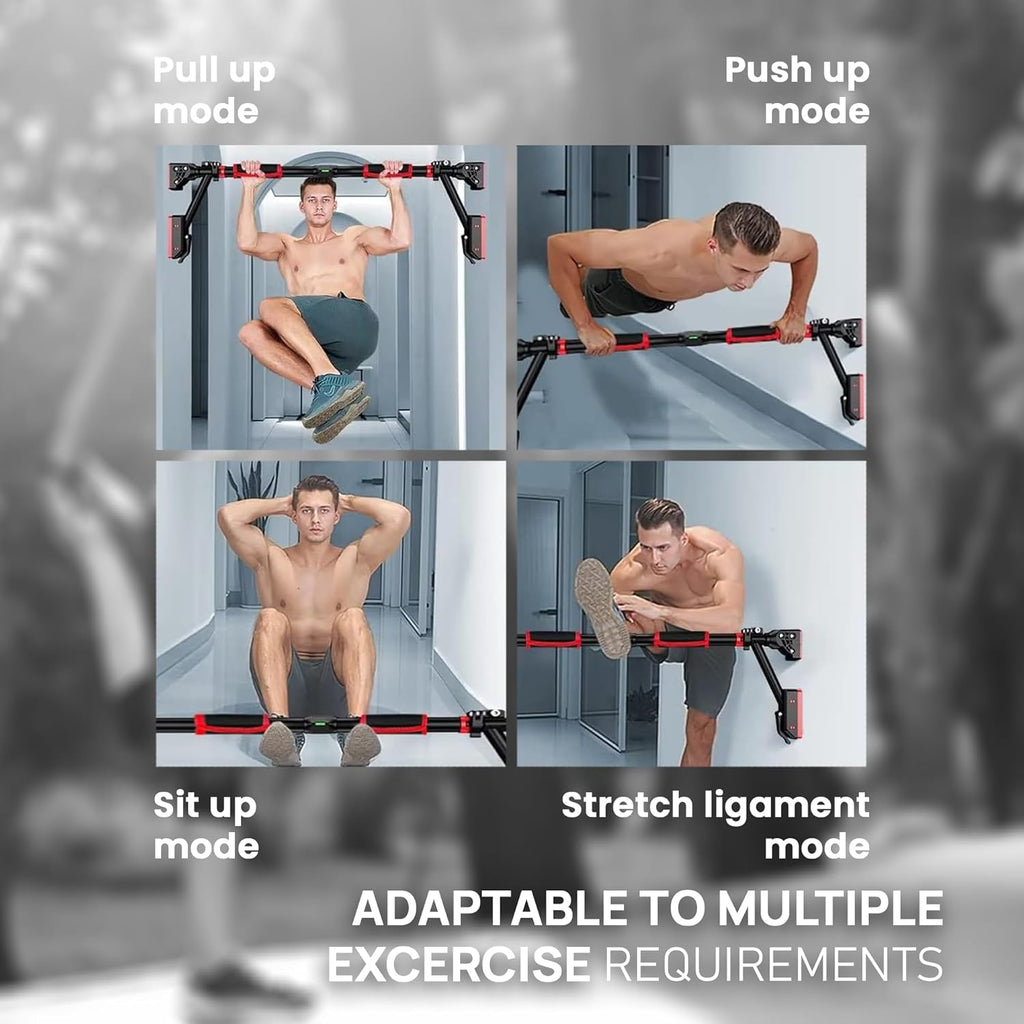 Pull up mode

Push up mode

Sit up mode

Stretch ligament mode

ADAPTABLE TO MULTIPLE EXCERCISE REQUIREMENTS