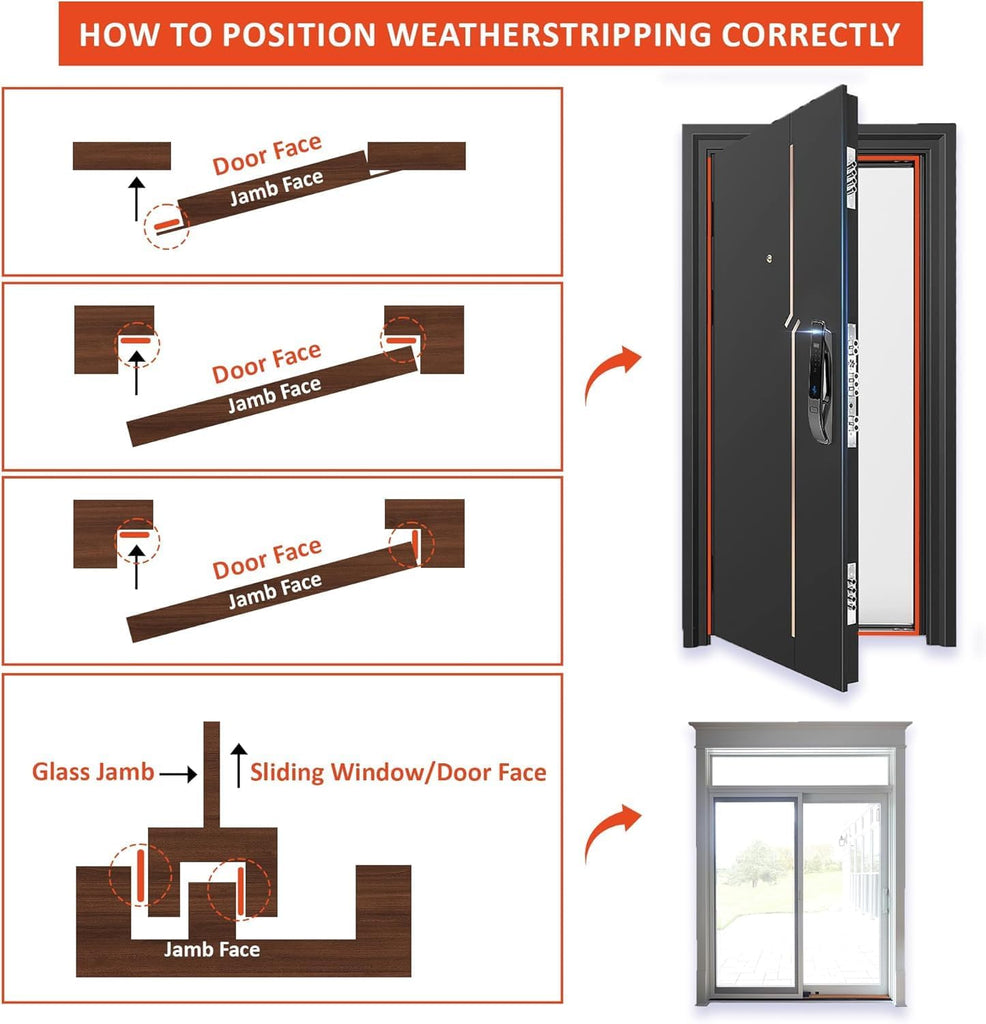 HOW TO POSITION WEATHERSTRIPPING CORRECTLY

Door Face
Jamb Face

Door Face
Jamb Face

Door Face
Jamb Face

Glass Jamb
Sliding Window/Door Face
Jamb Face