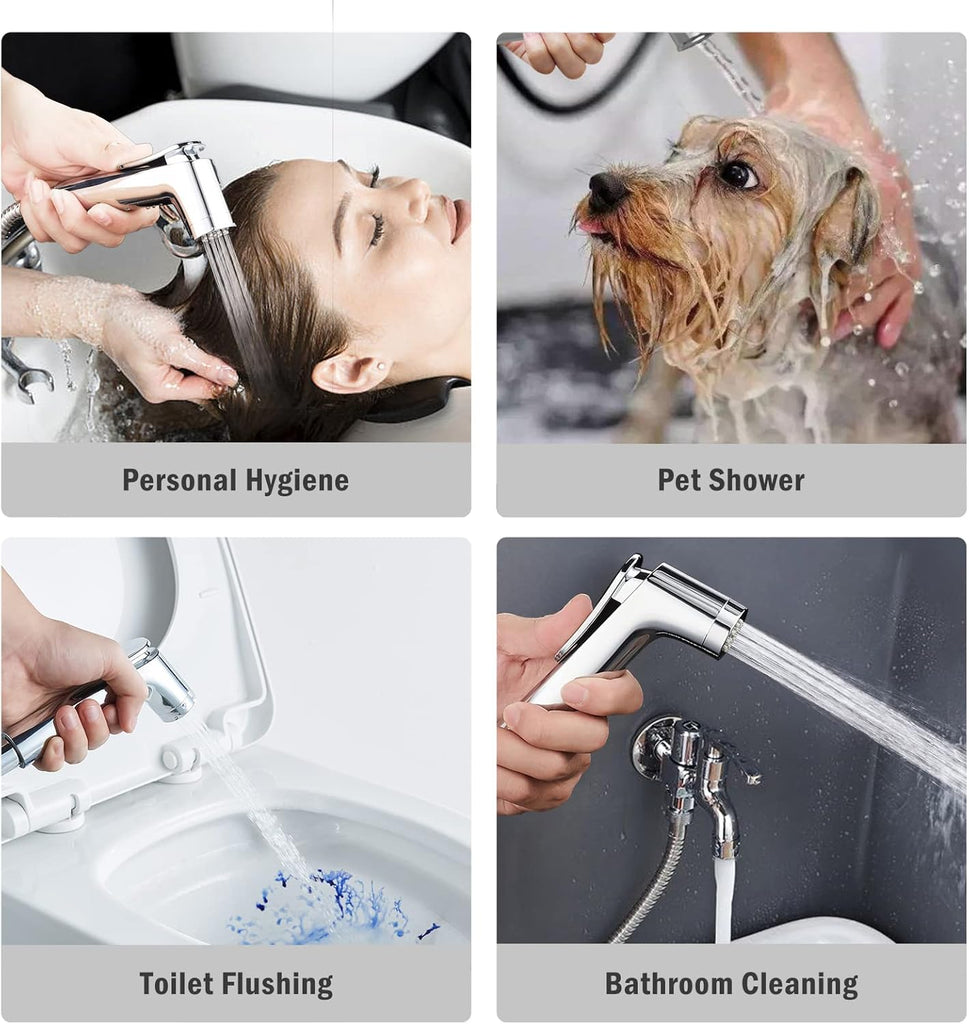 Personal Hygiene

Pet Shower

Toilet Flushing

Bathroom Cleaning