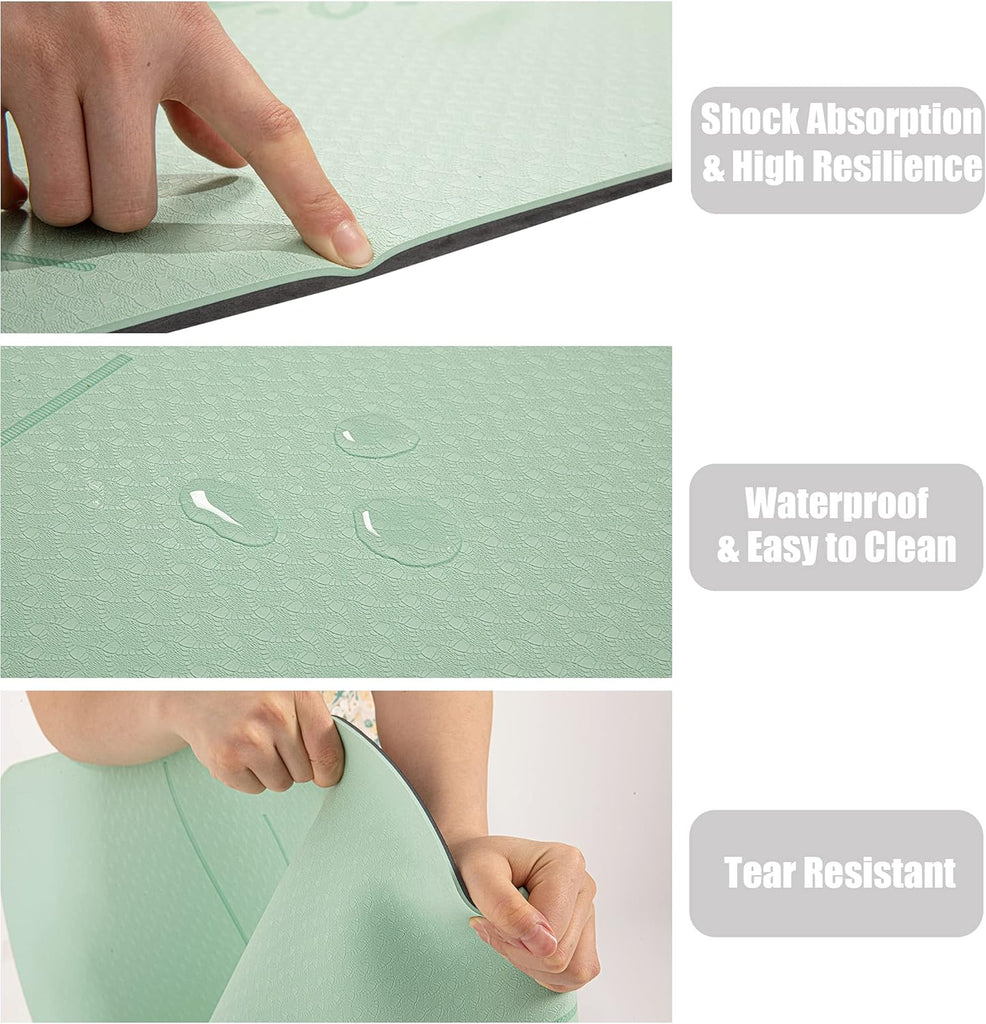 Shock Absorption & High Resilience

Waterproof & Easy to Clean

Tear Resistant